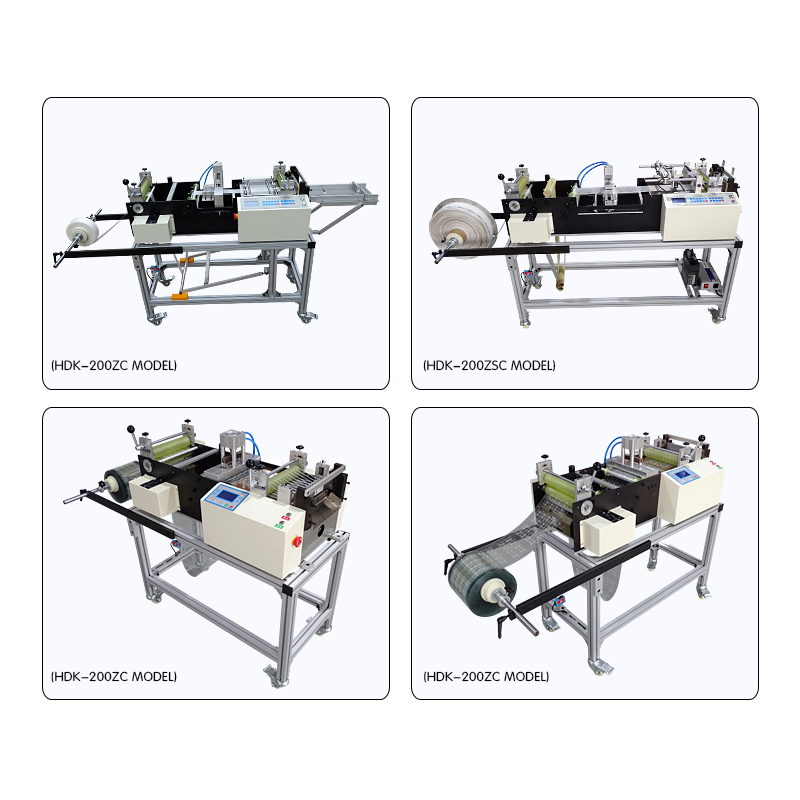 (HDK-200ZC MODEL)

(HDK-200ZSC MODEL)

(HDK-200ZC MODEL)

(HDK-200ZC MODEL)